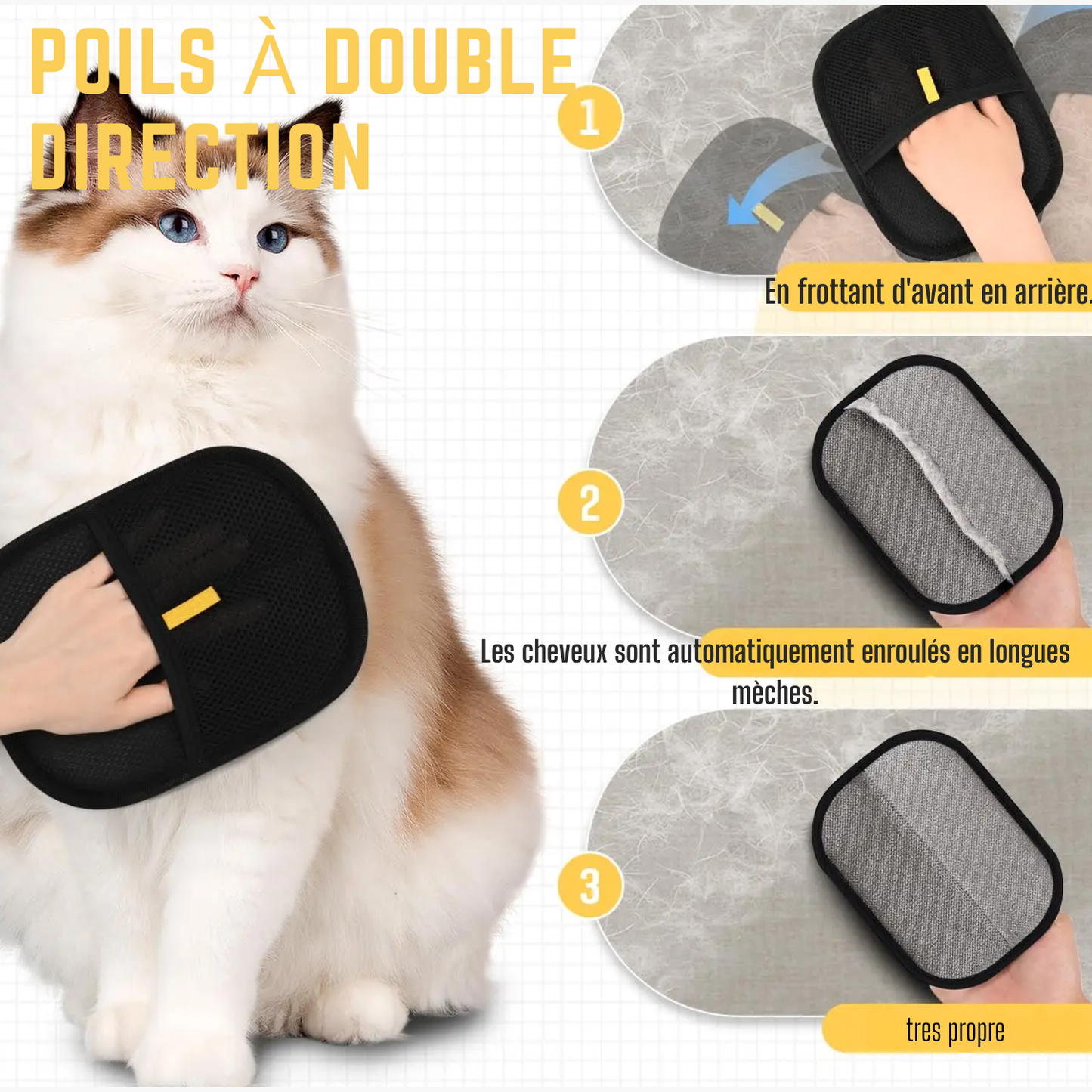 POILS À DOUBLE DIRECTION

1

En frottant d'avant en arrière.

2

Les cheveux sont automatiquement enroulés en longues mèches.

3

tres propre